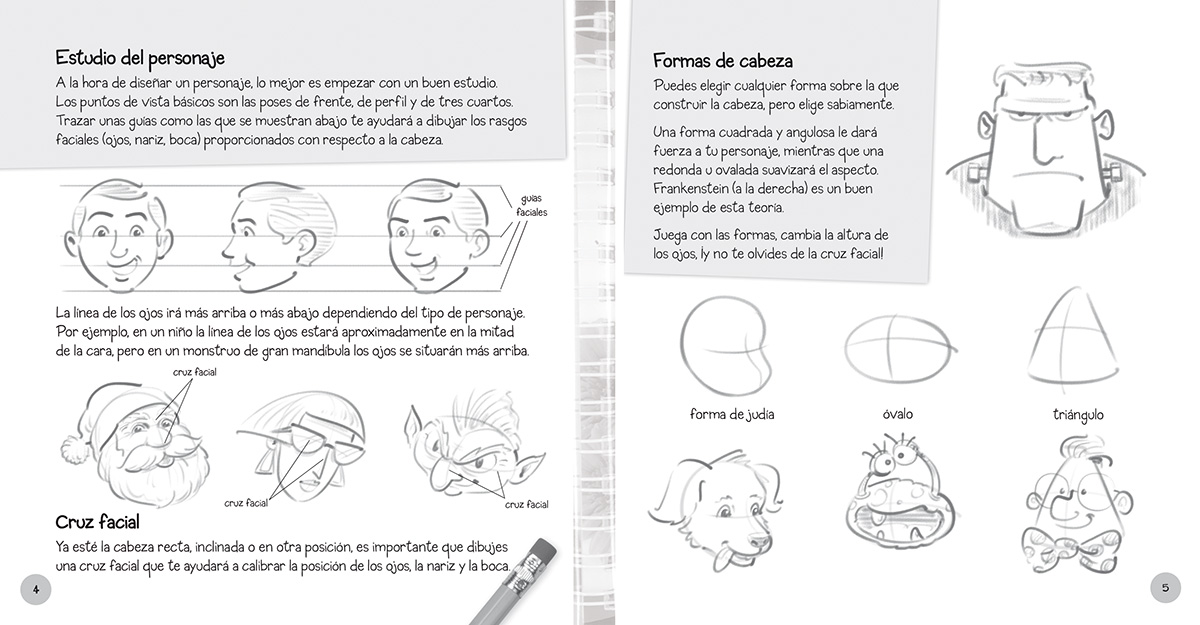 Estudio del personaje

A la hora de diseñar un personaje, lo mejor es empezar con un buen estudio. Los puntos de vista básicos son las poses de frente, de perfil y de tres cuartos. Trazar unas guías como las que se muestran abajo te ayudará a dibujar los rasgos faciales (ojos, nariz, boca) proporcionados con respecto a la cabeza.

guías faciales

La línea de los ojos irá más arriba o más abajo dependiendo del tipo de personaje. Por ejemplo, en un niño la línea de los ojos estará aproximadamente en la mitad de la cara, pero en un monstruo de gran mandíbula los ojos se situarán más arriba.

cruz facial

cruz facial

cruz facial

Cruz facial

Ya esté la cabeza recta, inclinada o en otra posición, es importante que dibujes una cruz facial que te ayudará a calibrar la posición de los ojos, la nariz y la boca.

4

Formas de cabeza

Puedes elegir cualquier forma sobre la que construir la cabeza, pero elige sabiamente.

Una forma cuadrada y angulosa le dará fuerza a tu personaje, mientras que una redonda u ovalada suavizará el aspecto. Frankenstein (a la derecha) es un buen ejemplo de esta teoría.

Juega con las formas, cambia la altura de los ojos, ¡y no te olvides de la cruz facial!

forma de judía

óvalo

triángulo

5