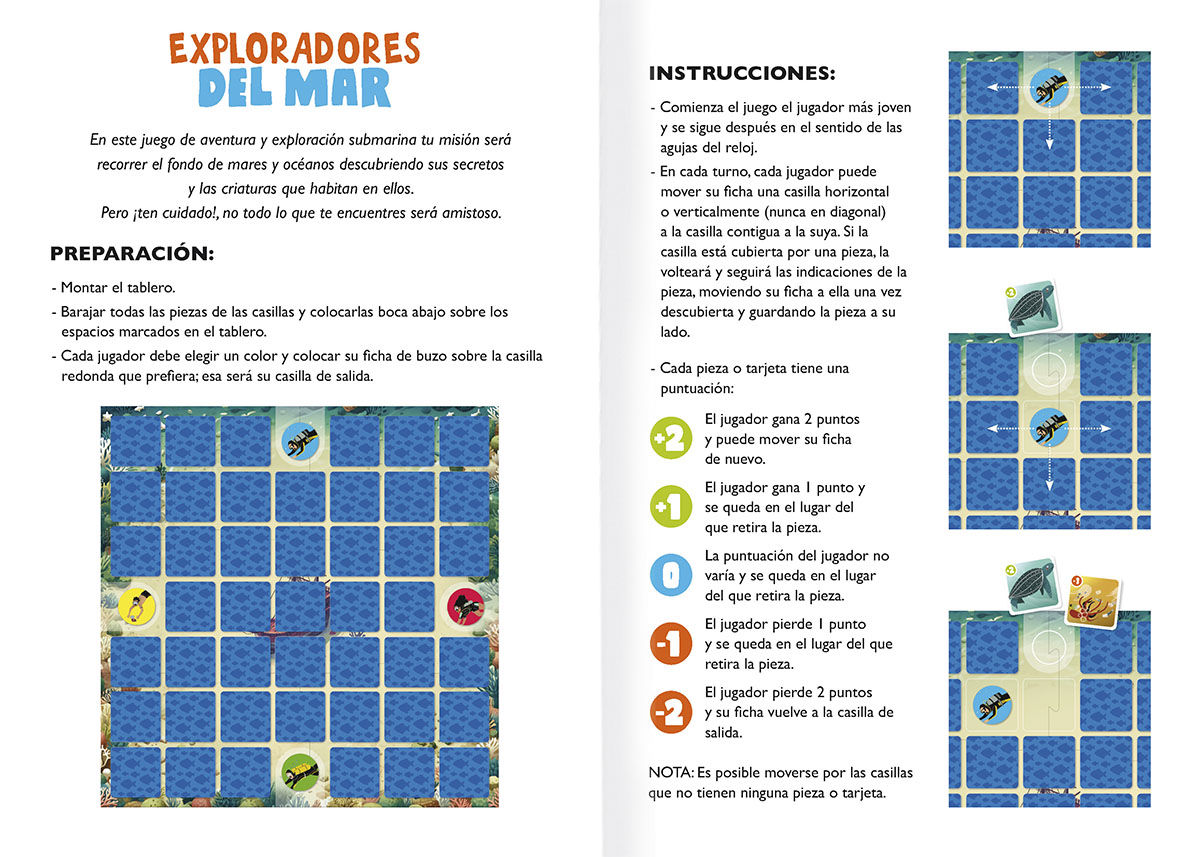 EXPLORADORES DEL MAR

En este juego de aventura y exploración submarina tu misión será recorrer el fondo de mares y océanos descubriendo sus secretos y las criaturas que habitan en ellos. Pero ¡ten cuidado!, no todo lo que te encuentres será amistoso.

PREPARACIÓN:

- Montar el tablero.
- Barajar todas las piezas de las casillas y colocarlas boca abajo sobre los espacios marcados en el tablero.
- Cada jugador debe elegir un color y colocar su ficha de buzo sobre la casilla redonda que prefiera; esa será su casilla de salida.

INSTRUCCIONES:

- Comienza el juego el jugador más joven y se sigue después en el sentido de las agujas del reloj.
- En cada turno, cada jugador puede mover su ficha una casilla horizontal o verticalmente (nunca en diagonal) a la casilla contigua a la suya. Si la casilla está cubierta por una pieza, la volteará y seguirá las indicaciones de la pieza, moviendo su ficha a ella una vez descubierta y guardando la pieza a su lado.

- Cada pieza o tarjeta tiene una puntuación:

+2 El jugador gana 2 puntos y puede mover su ficha de nuevo.

+1 El jugador gana 1 punto y se queda en el lugar del que retira la pieza.

0 La puntuación del jugador no varía y se queda en el lugar del que retira la pieza.

-1 El jugador pierde 1 punto y se queda en el lugar del que retira la pieza.

-2 El jugador pierde 2 puntos y su ficha vuelve a la casilla de salida.

NOTA: Es posible moverse por las casillas que no tienen ninguna pieza o tarjeta.

+2

+2 -1